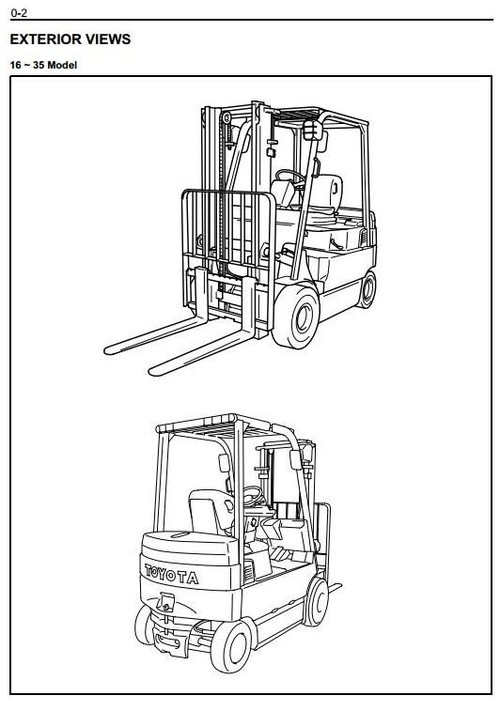 0-2

EXTERIOR VIEWS

16 ~ 35 Model

TOYOTA